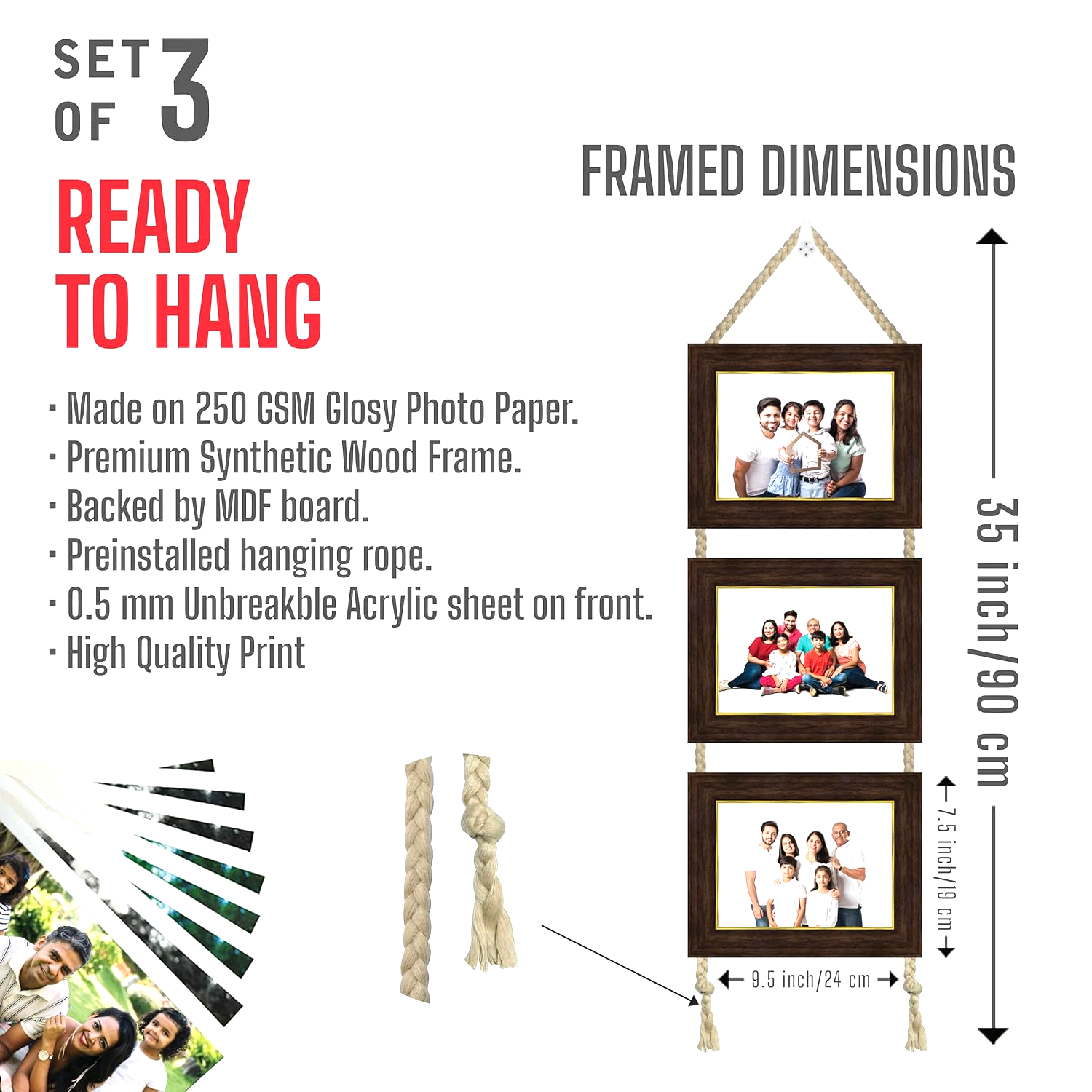 SET OF 3

READY TO HANG

· Made on 250 GSM Glosy Photo Paper.
· Premium Synthetic Wood Frame.
· Backed by MDF board.
· Preinstalled hanging rope.
· 0.5 mm Unbreakble Acrylic sheet on front.
· High Quality Print

FRAMED DIMENSIONS

35 inch/90 cm

7.5 inch/19 cm

9.5 inch/24 cm